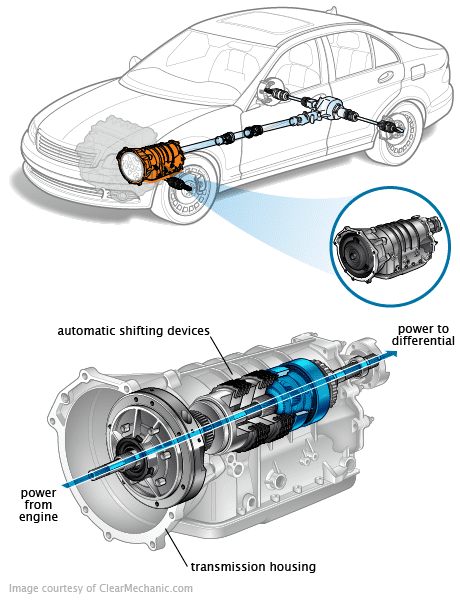 automatic shifting devices

power to differential

power from engine

transmission housing

Image courtesy of ClearMechanic.com